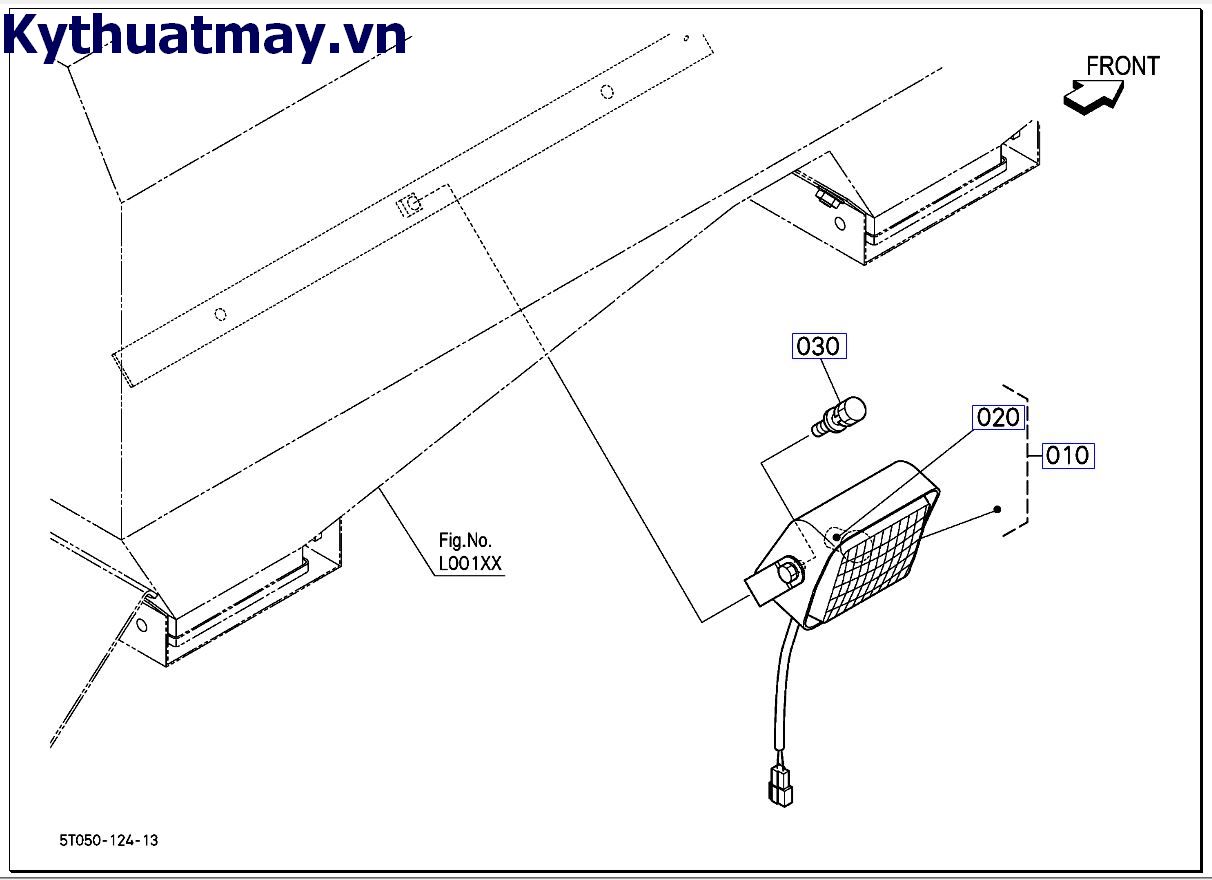 Kythuatmay.vn

FRONT

030

020

010

Fig.No.
L001XX

5T050-124-13